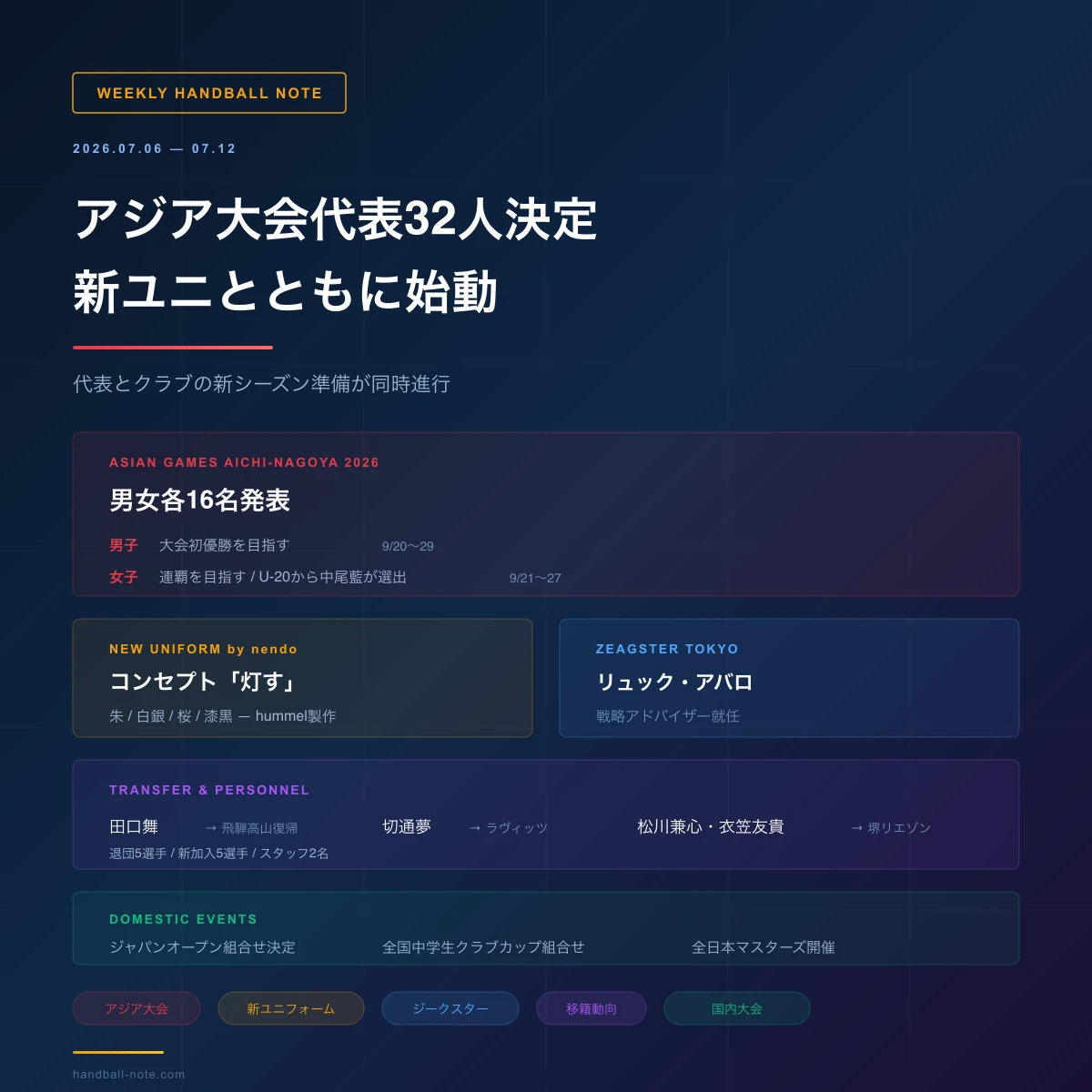 WEEKLY HANDBALL NOTE

2026.07.06 — 07.12

アジア大会代表32人決定
新ユニとともに始動

代表とクラブの新シーズン準備が同時進行

ASIAN GAMES AICHI-NAGOYA 2026

男女各16名発表

男子 大会初優勝を目指す 9/20〜29

女子 連覇を目指す / U-20から中尾藍が選出 9/21〜27

NEW UNIFORM by nendo

コンセプト「灯す」

朱 / 白銀 / 桜 / 漆黒 — hummel製作

ZEAGSTER TOKYO

リュック・アバロ

戦略アドバイザー就任

TRANSFER & PERSONNEL

田口舞 → 飛騨高山復帰 切通夢 → ラヴィッツ 松川兼心・衣笠友貴 → 堺リエゾン

退団5選手 / 新加入5選手 / スタッフ2名

DOMESTIC EVENTS

ジャパンオープン組合せ決定 全国中学生クラブカップ組合せ 全日本マスターズ開催

アジア大会 新ユニフォーム ジークスター 移籍動向 国内大会

handball-note.com