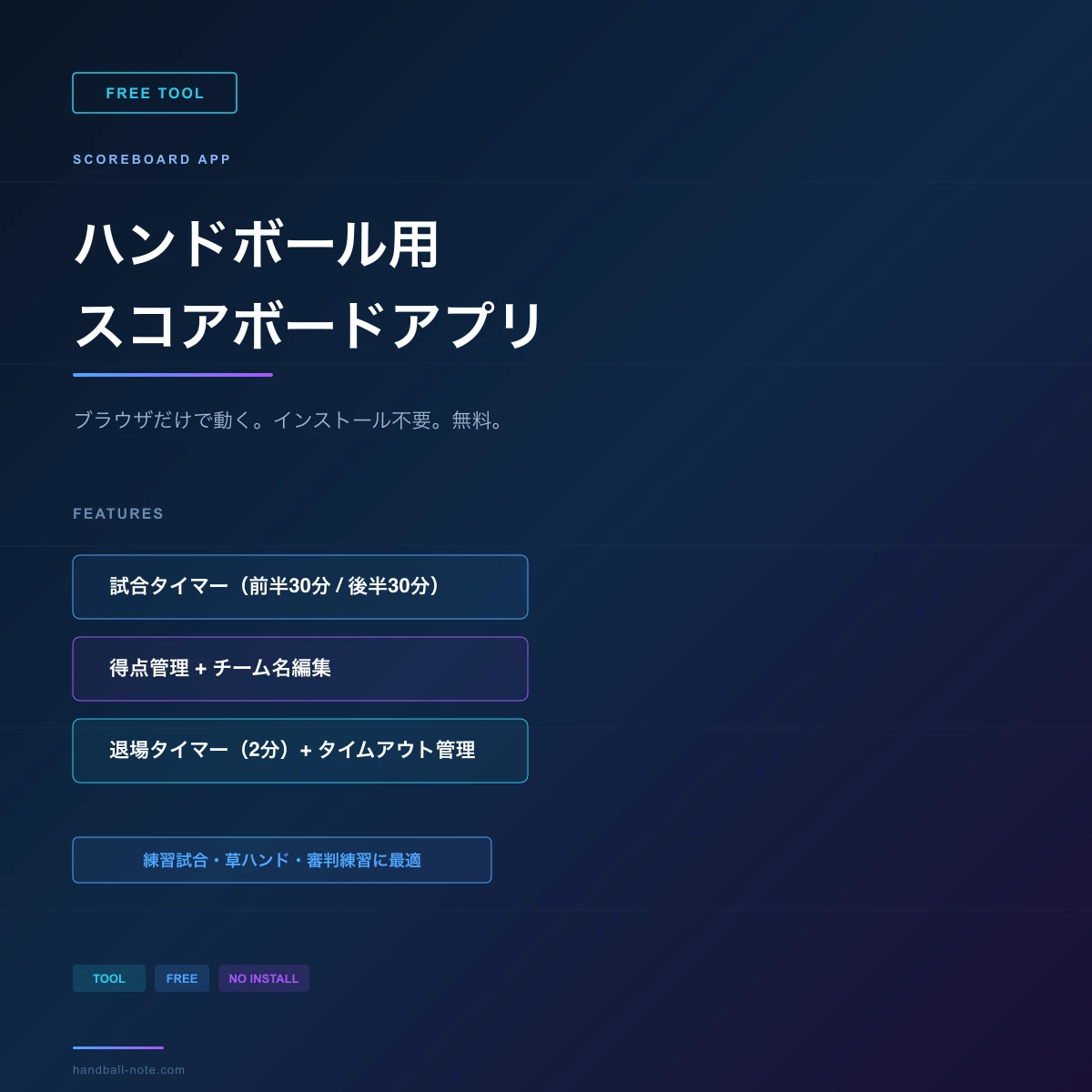 FREE TOOL

SCOREBOARD APP

ハンドボール用
スコアボードアプリ

ブラウザだけで動く。インストール不要。無料。

FEATURES

試合タイマー（前半30分 / 後半30分）

得点管理 + チーム名編集

退場タイマー（2分）+ タイムアウト管理

練習試合・草ハンド・審判練習に最適

TOOL FREE NO INSTALL

handball-note.com